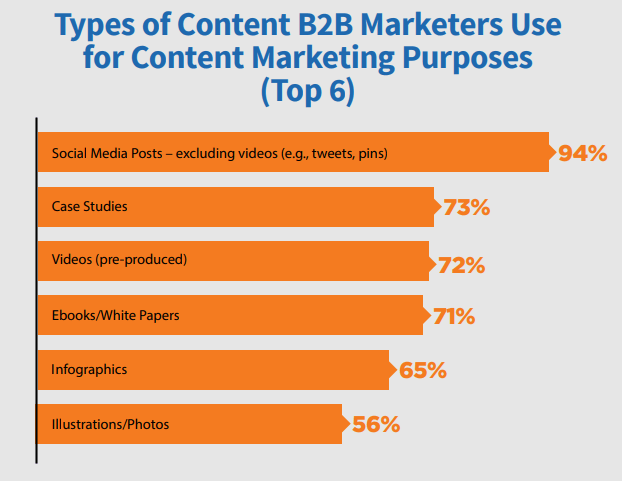 Types of Content B2B Marketers Use for Content Marketing Purposes (Top 6)

Social Media Posts – excluding videos (e.g., tweets, pins) 94%

Case Studies 73%

Videos (pre-produced) 72%

Ebooks/White Papers 71%

Infographics 65%

Illustrations/Photos 56%