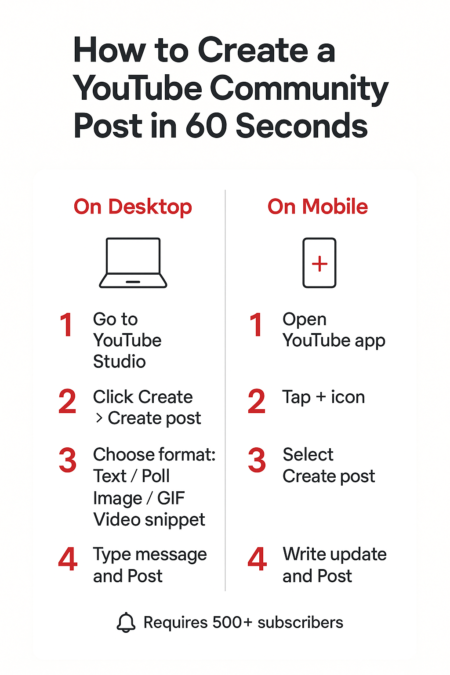 How to Create a YouTube Community Post in 60 Seconds

On Desktop

1 Go to YouTube Studio

2 Click Create > Create post

3 Choose format: Text / Poll Image / GIF Video snippet

4 Type message and Post

On Mobile

+

1 Open YouTube app

2 Tap + icon

3 Select Create post

4 Write update and Post

Requires 500+ subscribers