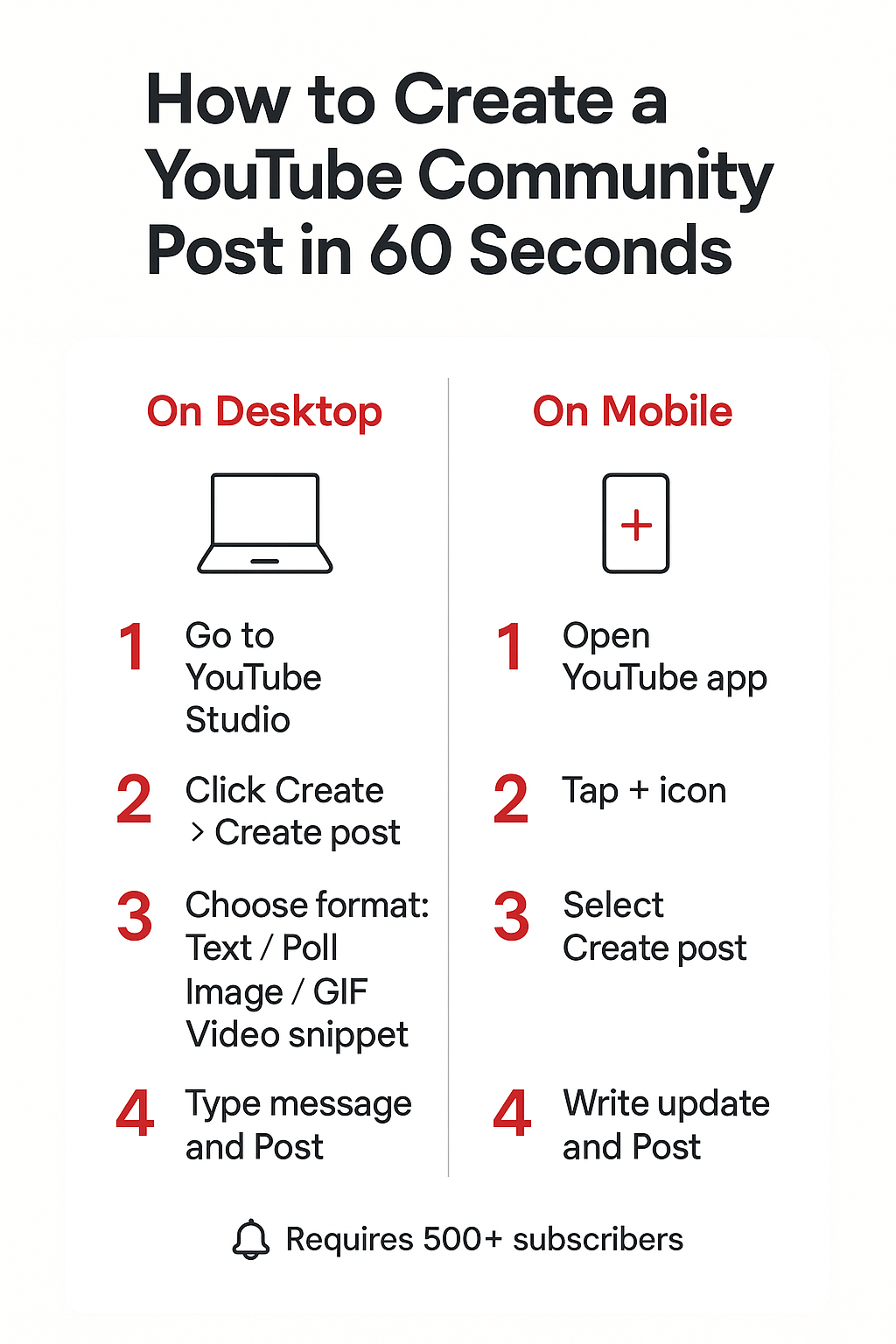 How to Create a YouTube Community Post in 60 Seconds

On Desktop

1 Go to YouTube Studio

2 Click Create > Create post

3 Choose format: Text / Poll Image / GIF Video snippet

4 Type message and Post

On Mobile

+

1 Open YouTube app

2 Tap + icon

3 Select Create post

4 Write update and Post

Requires 500+ subscribers