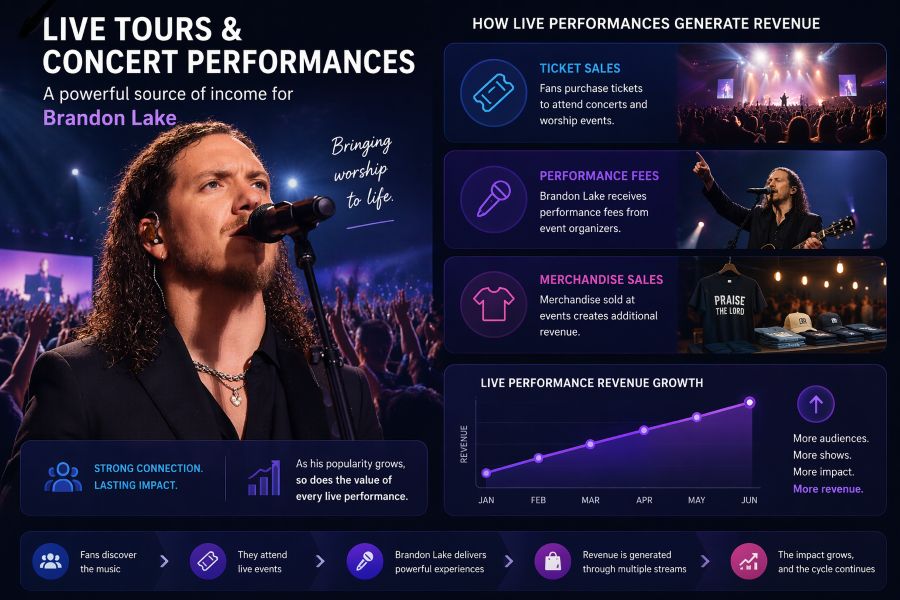 LIVE TOURS & CONCERT PERFORMANCES

A powerful source of income for Brandon Lake

Bringing worship to life.

STRONG CONNECTION. LASTING IMPACT.

As his popularity grows, so does the value of every live performance.

HOW LIVE PERFORMANCES GENERATE REVENUE

TICKET SALES
Fans purchase tickets to attend concerts and worship events.

PERFORMANCE FEES
Brandon Lake receives performance fees from event organizers.

MERCHANDISE SALES
Merchandise sold at events creates additional revenue.

PRAISE THE LORD

LIVE PERFORMANCE REVENUE GROWTH

REVENUE

JAN FEB MAR APR MAY JUN

More audiences.
More shows.
More impact.
More revenue.

Fans discover the music

They attend live events

Brandon Lake delivers powerful experiences

Revenue is generated through multiple streams

The impact grows, and the cycle continues